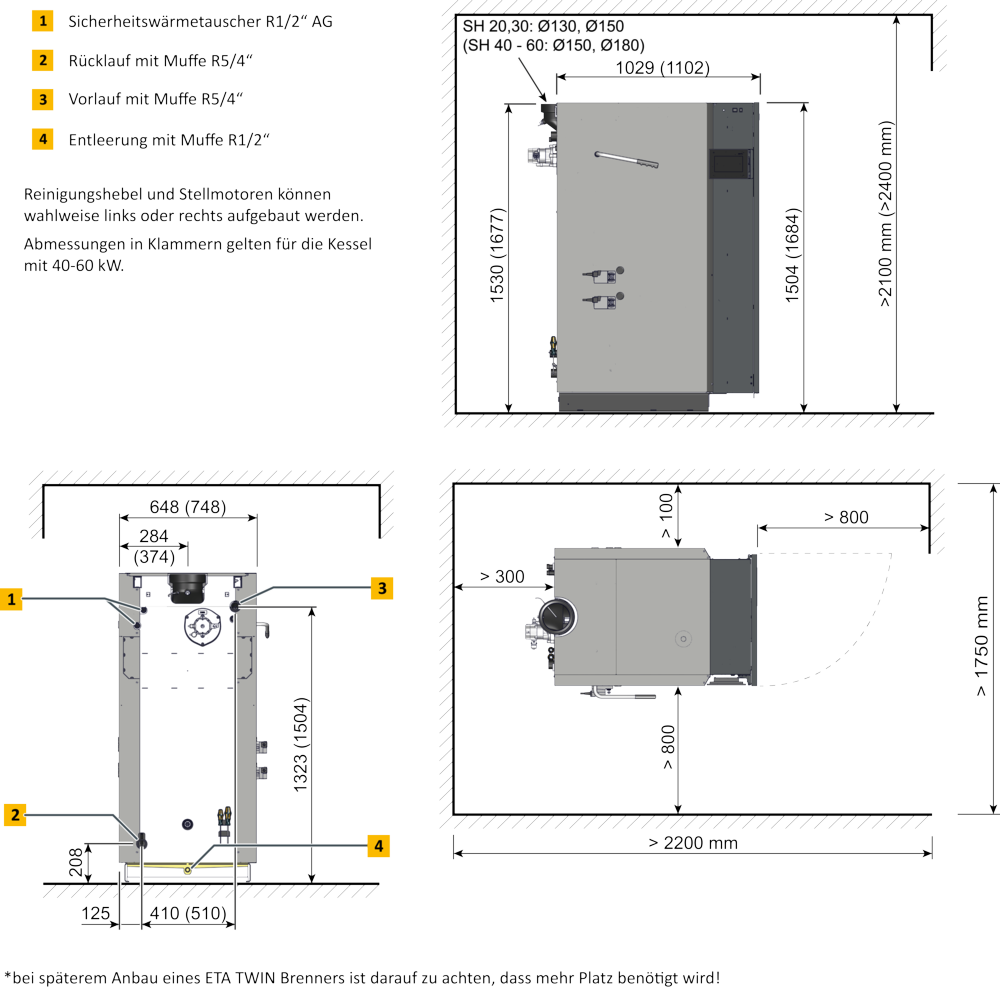 1 Sicherheitswärmetauscher R1/2“ AG

2 Rücklauf mit Muffe R5/4“

3 Vorlauf mit Muffe R5/4“

4 Entleerung mit Muffe R1/2“

Reinigungshebel und Stellmotoren können wahlweise links oder rechts aufgebaut werden.

Abmessungen in Klammern gelten für die Kessel mit 40-60 kW.

SH 20,30: Ø130, Ø150
(SH 40 - 60: Ø150, Ø180)

1029 (1102)

1530 (1677)

1504 (1684)

>2100 mm (>2400 mm)

648 (748)

284
(374)

1

3

1323 (1504)

2

4

208

125

410 (510)

> 100

> 800

> 300

> 800

> 1750 mm

> 2200 mm

*bei späterem Anbau eines ETA TWIN Brenners ist darauf zu achten, dass mehr Platz benötigt wird!